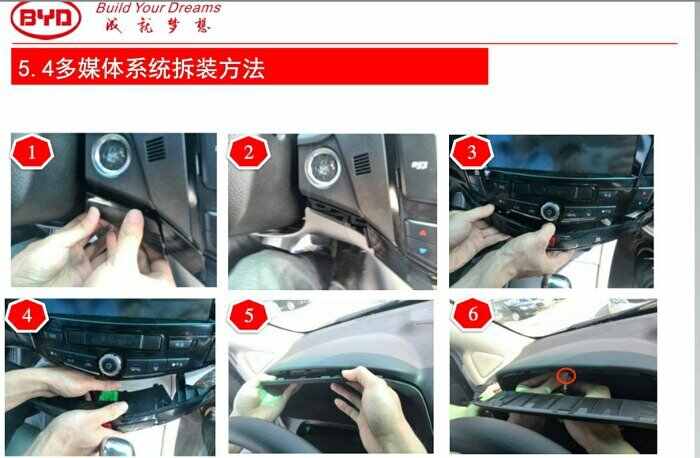 BYD Build Your Dreams
成就梦想

5.4多媒体系统拆装方法

1

2

3

4

5

6