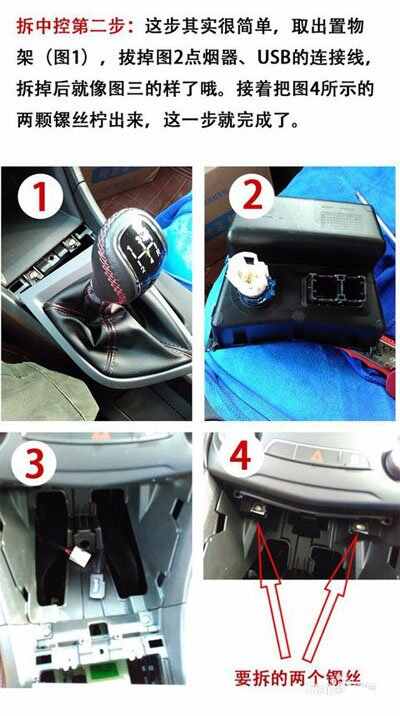 拆中控第二步：这步其实很简单，取出置物架（图1），拔掉图2点烟器、USB的连接线，拆掉后就像图三的样了哦。接着把图4所示的两颗镙丝柠出来，这一步就完成了。

1

2

3

4

要拆的两个镙丝