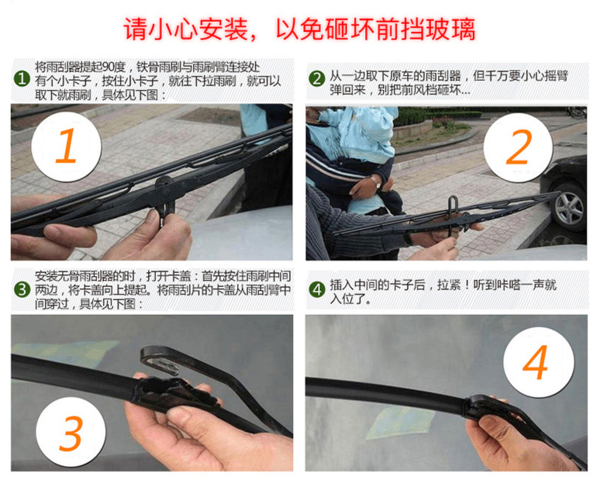 请小心安装，以免砸坏前挡玻璃

1 将雨刮器提起90度，铁骨雨刷与雨刷臂连接处有个小卡子，按住小卡子，就往下拉雨刷，就可以取下就雨刷，具体见下图：

1

2 从一边取下原车的雨刮器，但千万要小心摇臂弹回来，别把前风档砸坏...

2

3 安装无骨雨刮器的时，打开卡盖：首先按住雨刷中间两边，将卡盖向上提起。将雨刮片的卡盖从雨刮臂中间穿过，具体见下图：

3

4 插入中间的卡子后，拉紧！听到咔嗒一声就入位了。

4