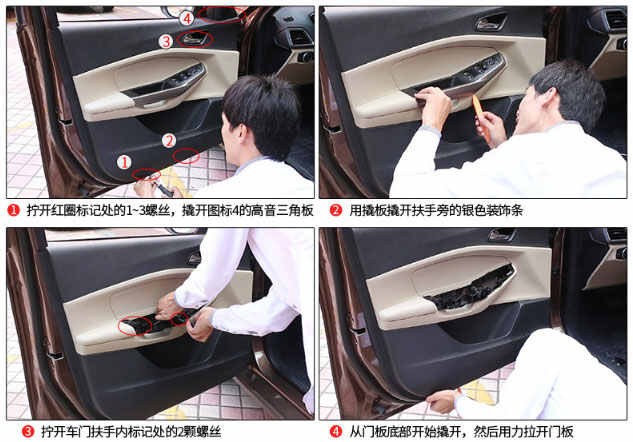 4
3
2
1
❶ 拧开红圈标记处的1~3螺丝，撬开图标4的高音三角板
❷ 用撬板撬开扶手旁的银色装饰条
❸ 拧开车门扶手内标记处的2颗螺丝
❹ 从门板底部开始撬开，然后用力拉开门板