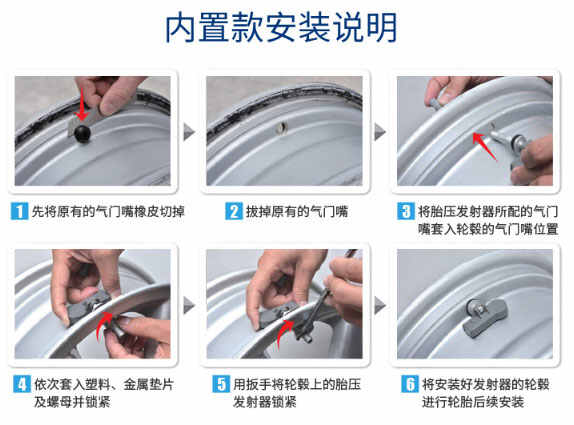 内置款安装说明

1 先将原有的气门嘴橡皮切掉

2 拔掉原有的气门嘴

3 将胎压发射器所配的气门嘴套入轮毂的气门嘴位置

4 依次套入塑料、金属垫片及螺母并锁紧

5 用扳手将轮毂上的胎压发射器锁紧

6 将安装好发射器的轮毂进行轮胎后续安装