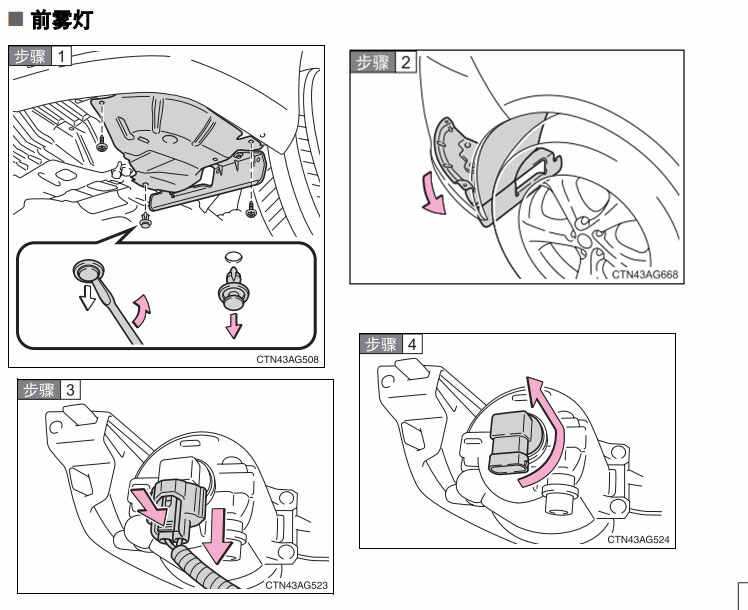 ■ 前雾灯

步骤 1

CTN43AG508

步骤 2

CTN43AG668

步骤 3

CTN43AG523

步骤 4

CTN43AG524