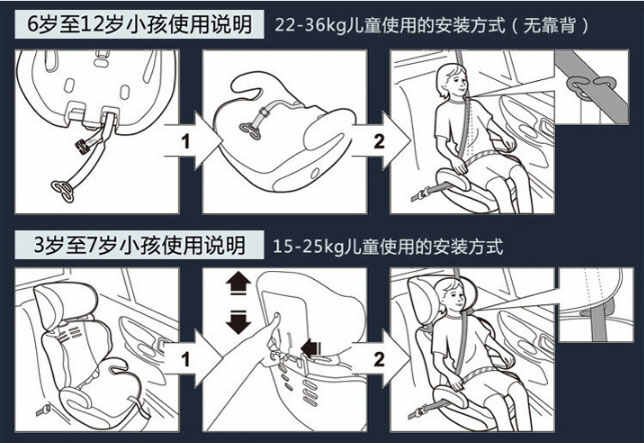 6岁至12岁小孩使用说明
22-36kg儿童使用的安装方式（无靠背）

1

2

3岁至7岁小孩使用说明
15-25kg儿童使用的安装方式

1

2